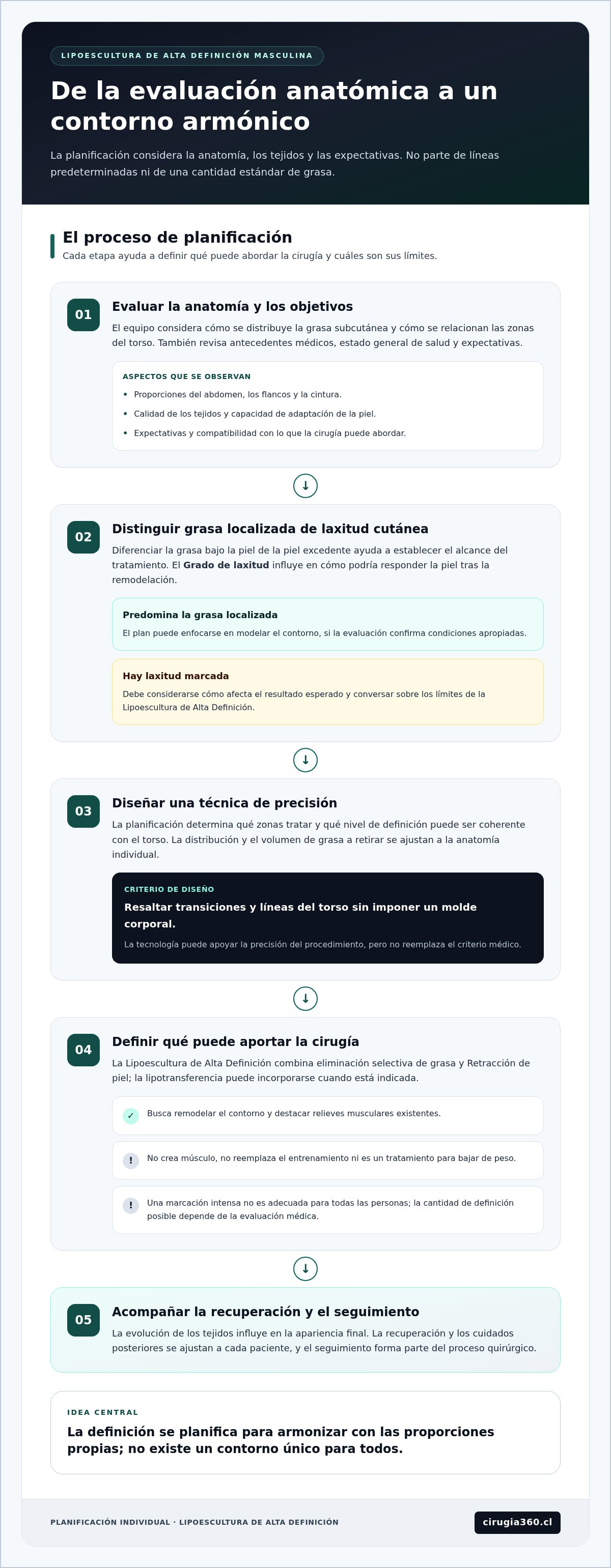 LIPOESCULTURA DE ALTA DEFINICIÓN MASCULINA

De la evaluación anatómica a un contorno armónico

La planificación considera la anatomía, los tejidos y las expectativas. No parte de líneas predeterminadas ni de una cantidad estándar de grasa.

El proceso de planificación

Cada etapa ayuda a definir qué puede abordar la cirugía y cuáles son sus límites.

01

Evaluar la anatomía y los objetivos

El equipo considera cómo se distribuye la grasa subcutánea y cómo se relacionan las zonas del torso. También revisa antecedentes médicos, estado general de salud y expectativas.

ASPECTOS QUE SE OBSERVAN

• Proporciones del abdomen, los flancos y la cintura.
• Calidad de los tejidos y capacidad de adaptación de la piel.
• Expectativas y compatibilidad con lo que la cirugía puede abordar.

↓

02

Distinguir grasa localizada de laxitud cutánea

Diferenciar la grasa bajo la piel de la piel excedente ayuda a establecer el alcance del tratamiento. El Grado de laxitud influye en cómo podría responder la piel tras la remodelación.

Predomina la grasa localizada

El plan puede enfocarse en modelar el contorno, si la evaluación confirma condiciones apropiadas.

Hay laxitud marcada

Debe considerarse cómo afecta el resultado esperado y conversar sobre los límites de la Lipoescultura de Alta Definición.

↓

03

Diseñar una técnica de precisión

La planificación determina qué zonas tratar y qué nivel de definición puede ser coherente con el torso. La distribución y el volumen de grasa a retirar se ajustan a la anatomía individual.

CRITERIO DE DISEÑO

Resaltar transiciones y líneas del torso sin imponer un molde corporal.

La tecnología puede apoyar la precisión del procedimiento, pero no reemplaza el criterio médico.

↓

04

Definir qué puede aportar la cirugía

La Lipoescultura de Alta Definición combina eliminación selectiva de grasa y Retracción de piel; la lipotransferencia puede incorporarse cuando está indicada.

✓ Busca remodelar el contorno y destacar relieves musculares existentes.

! No crea músculo, no reemplaza el entrenamiento ni es un tratamiento para bajar de peso.

! Una marcación intensa no es adecuada para todas las personas; la cantidad de definición posible depende de la evaluación médica.

↓

05

Acompañar la recuperación y el seguimiento

La evolución de los tejidos influye en la apariencia final. La recuperación y los cuidados posteriores se ajustan a cada paciente, y el seguimiento forma parte del proceso quirúrgico.

IDEA CENTRAL

La definición se planifica para armonizar con las proporciones propias; no existe un contorno único para todos.

PLANIFICACIÓN INDIVIDUAL · LIPOESCULTURA DE ALTA DEFINICIÓN

cirugia360.cl